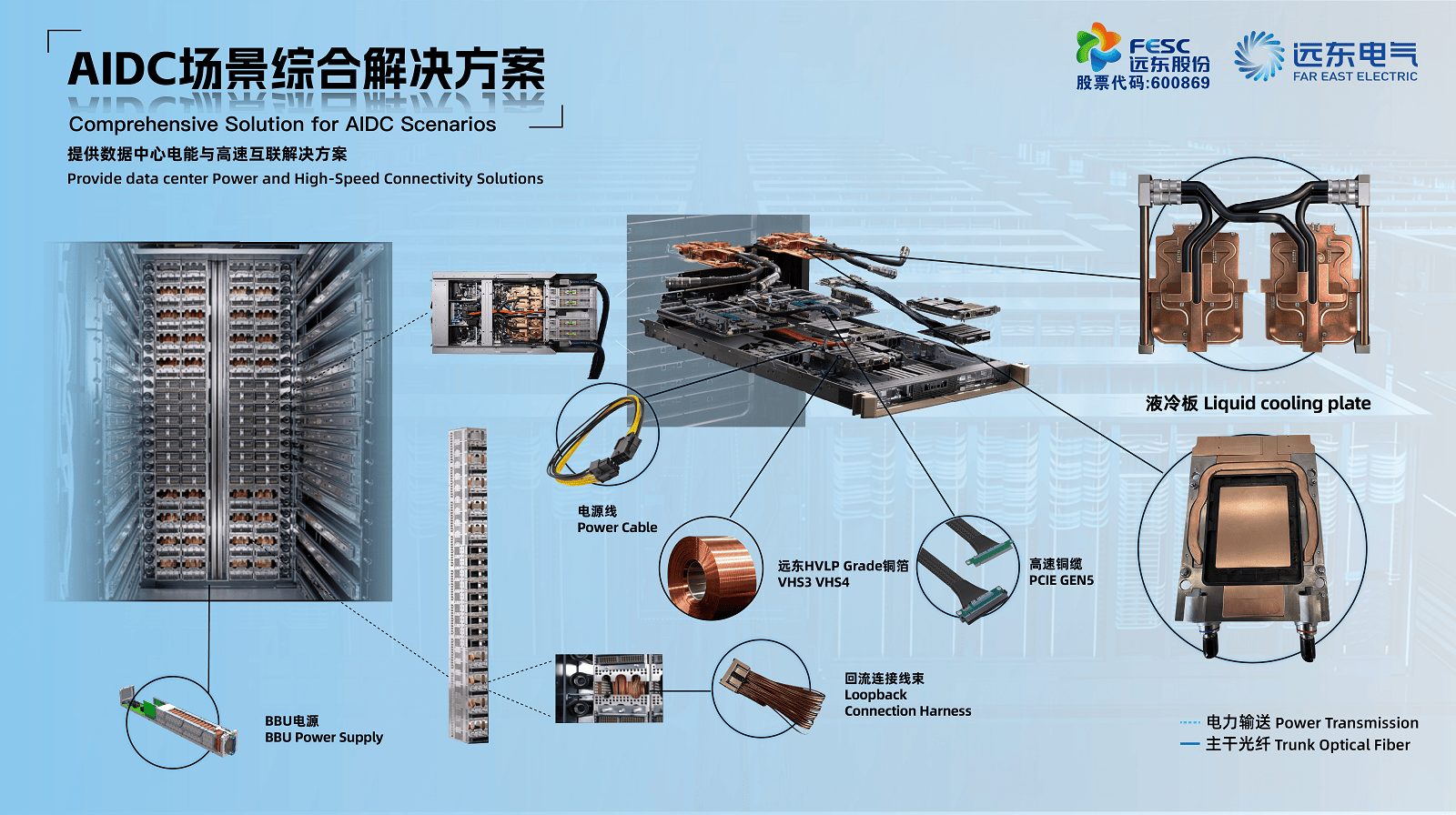 AIDC场景综合解决方案
Comprehensive Solution for AIDC Scenarios
提供数据中心电能与高速互联解决方案
Provide data center Power and High-Speed Connectivity Solutions

FESC
远东股份
股票代码:600869

远东电气
FAR EAST ELECTRIC

液冷板 Liquid cooling plate

电源线
Power Cable

远东HVLP Grade铜箔
VHS3 VHS4

高速铜缆
PCIE GEN5

回流连接线束
Loopback
Connection Harness

BBU电源
BBU Power Supply

电力输送 Power Transmission
主干光纤 Trunk Optical Fiber